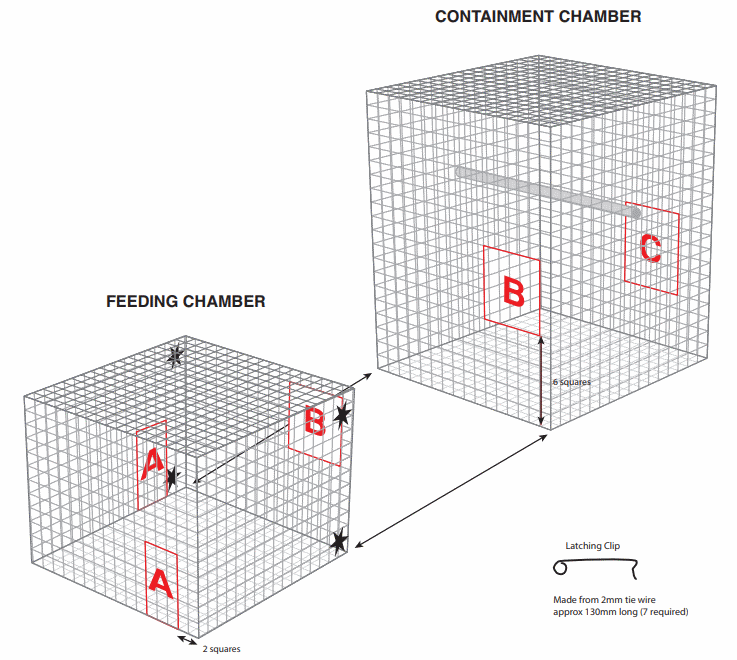 CONTAINMENT CHAMBER

C

B

6 squares

FEEDING CHAMBER

B

A

A

2 squares

Latching Clip

Made from 2mm tie wire approx 130mm long (7 required)